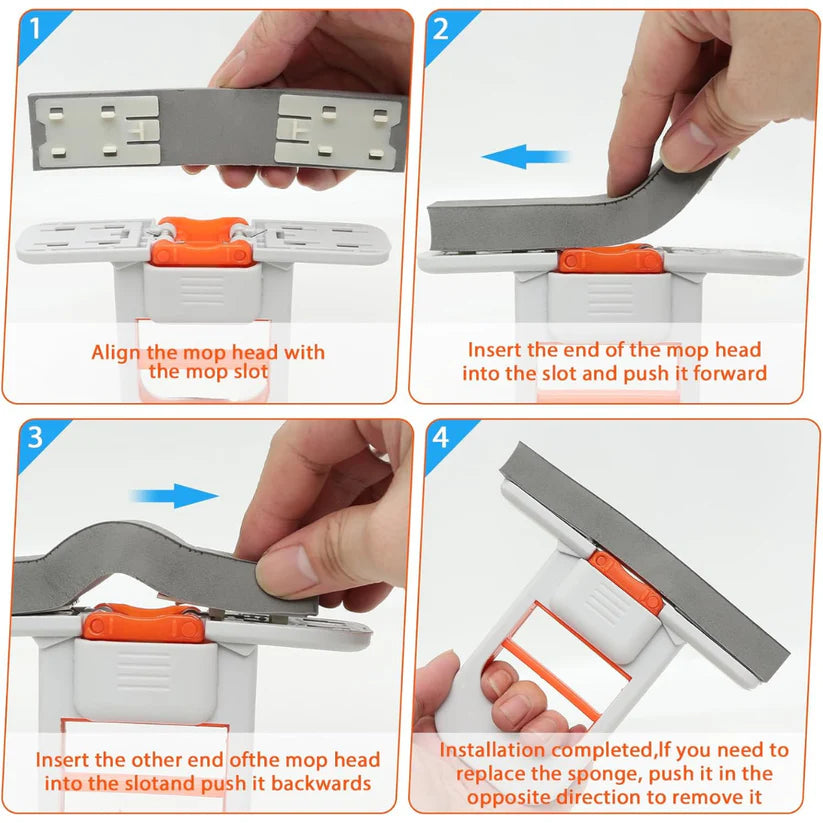 1

Align the mop head with the mop slot

2

Insert the end of the mop head into the slot and push it forward

3

Insert the other end ofthe mop head into the slotand push it backwards

4

Installation completed,If you need to replace the sponge, push it in the opposite direction to remove it